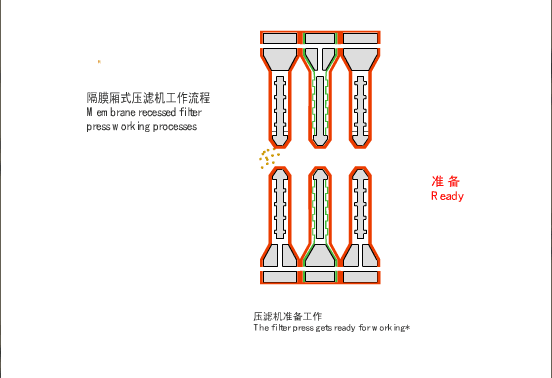 隔膜厢式压滤机工作流程
Membrane recessed filter press working processes

准备
Ready

压滤机准备工作
The filter press gets ready for working*